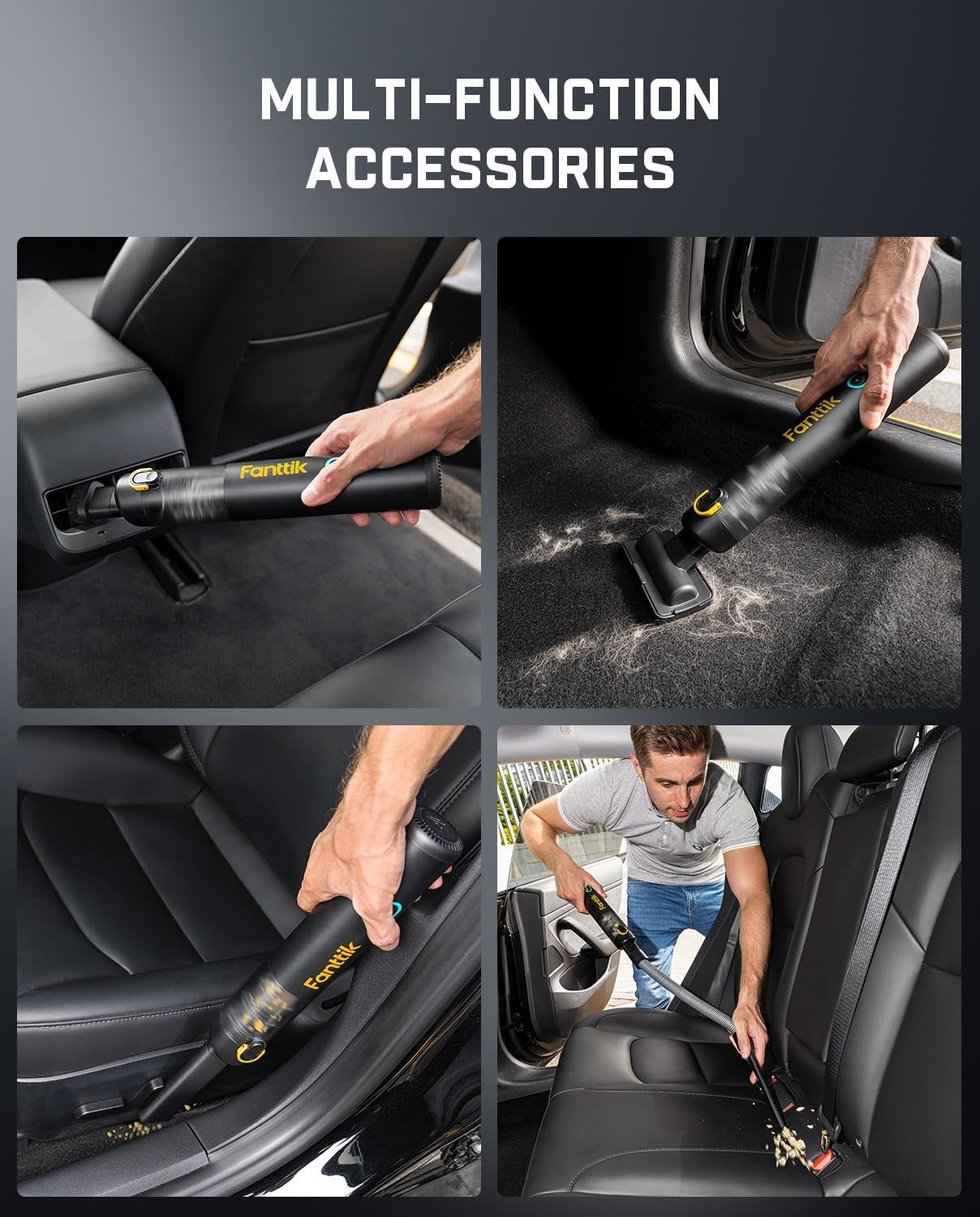 MULTI-FUNCTION ACCESSORIES

Fanttik

Fanttik

Fanttik

Fanttik