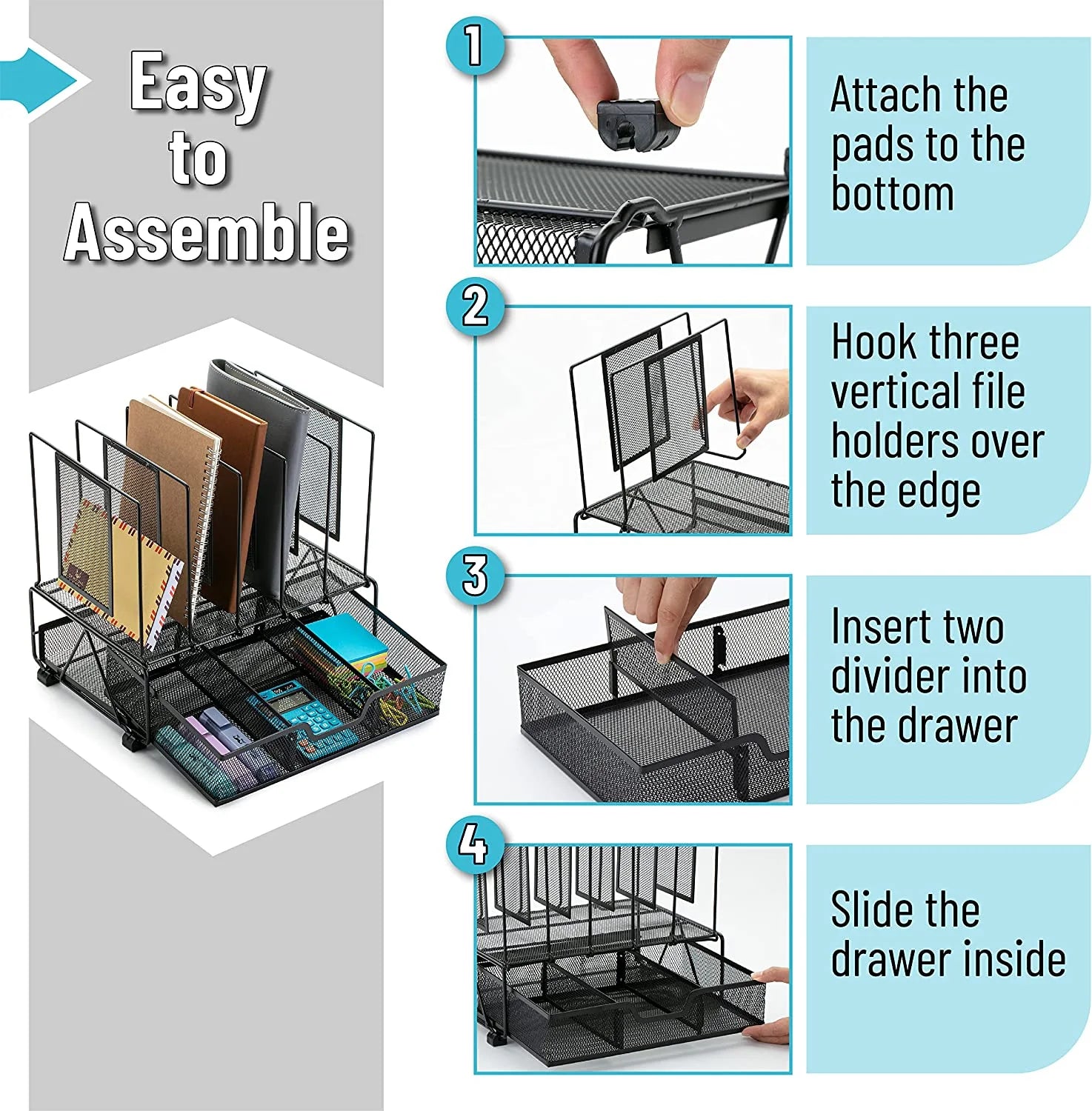 Easy to Assemble

1

Attach the pads to the bottom

2

Hook three vertical file holders over the edge

3

Insert two divider into the drawer

4

Slide the drawer inside