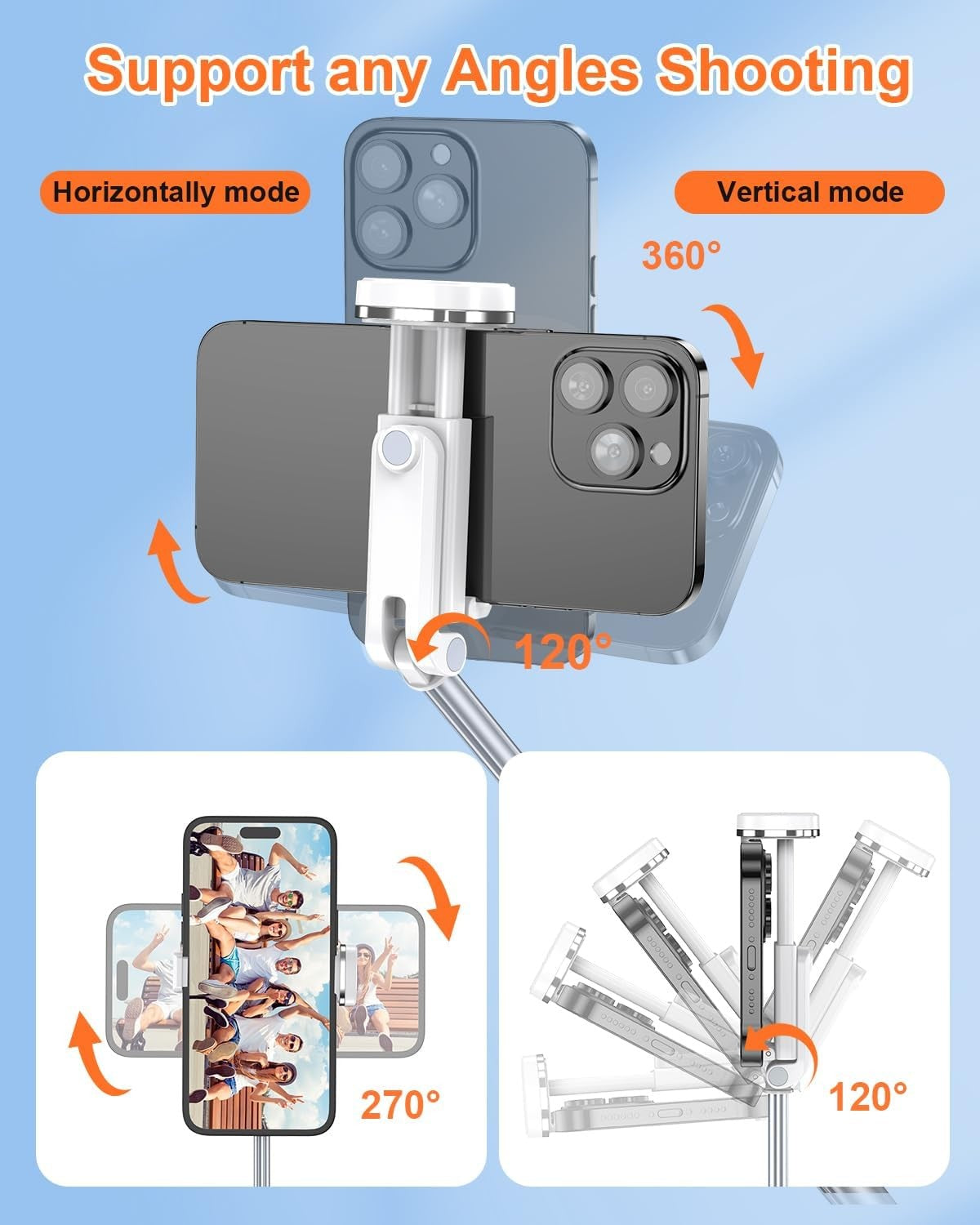 Support any Angles Shooting

Horizontally mode

Vertical mode

360°

120°

270°

120°