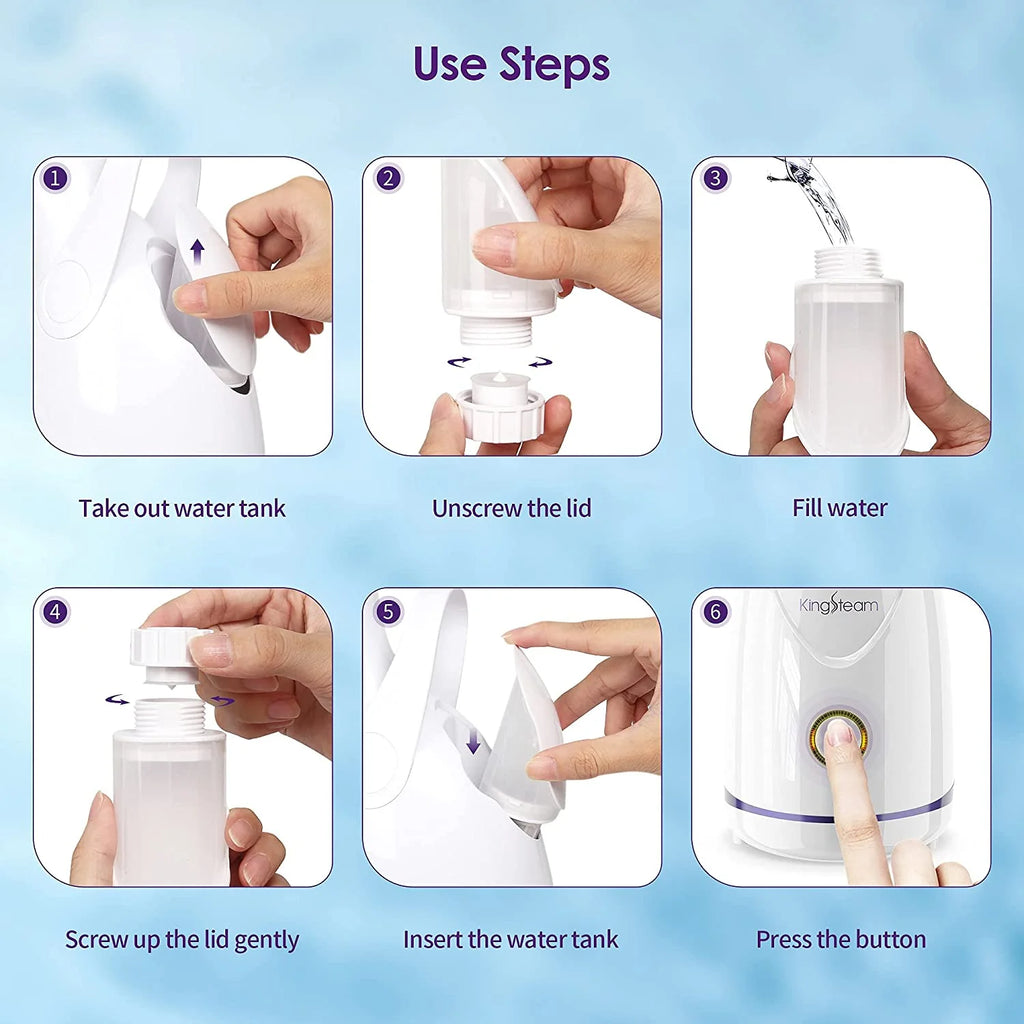 Use Steps

1

Take out water tank

2

Unscrew the lid

3

Fill water

4

Screw up the lid gently

5

Insert the water tank

6

KingSteam

Press the button