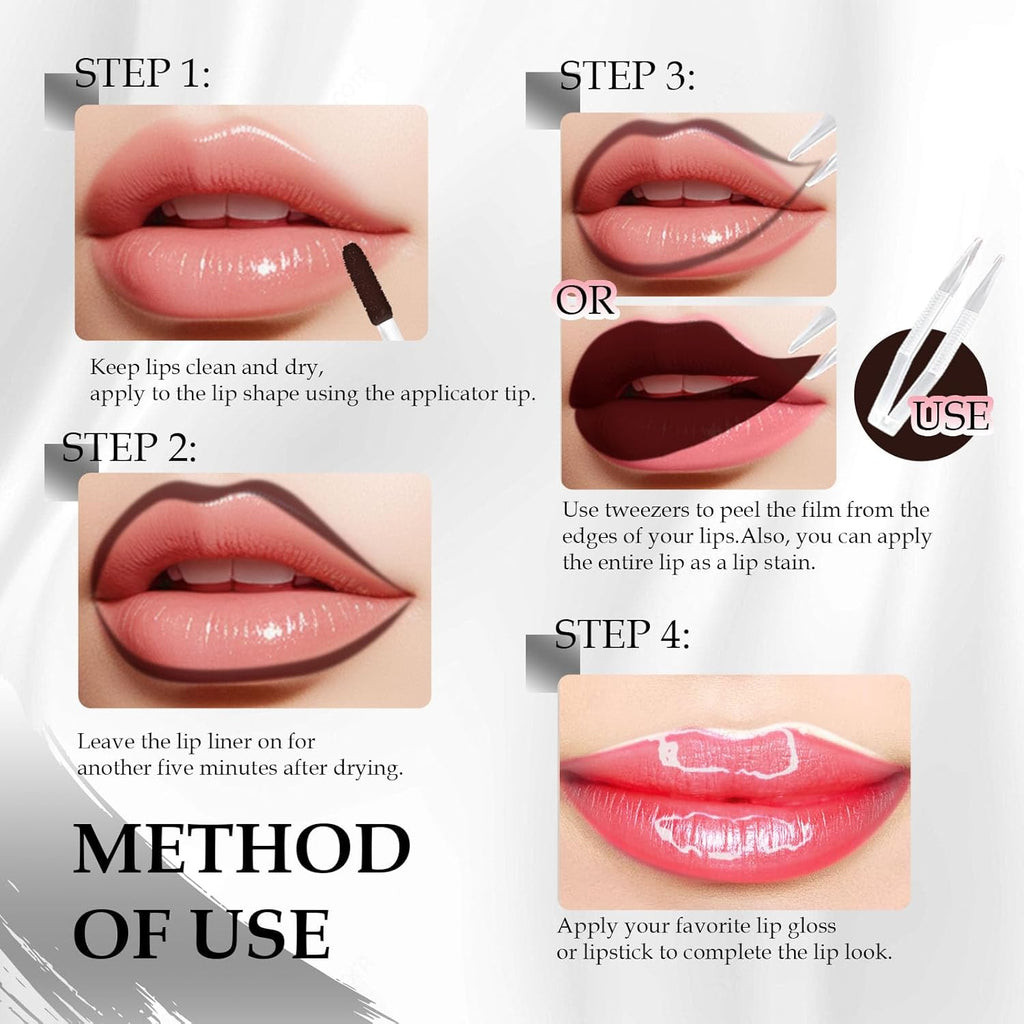 STEP 1:

Keep lips clean and dry, apply to the lip shape using the applicator tip.

STEP 2:

Leave the lip liner on for another five minutes after drying.

METHOD OF USE

STEP 3:

OR

USE

Use tweezers to peel the film from the edges of your lips.Also, you can apply the entire lip as a lip stain.

STEP 4:

Apply your favorite lip gloss or lipstick to complete the lip look.