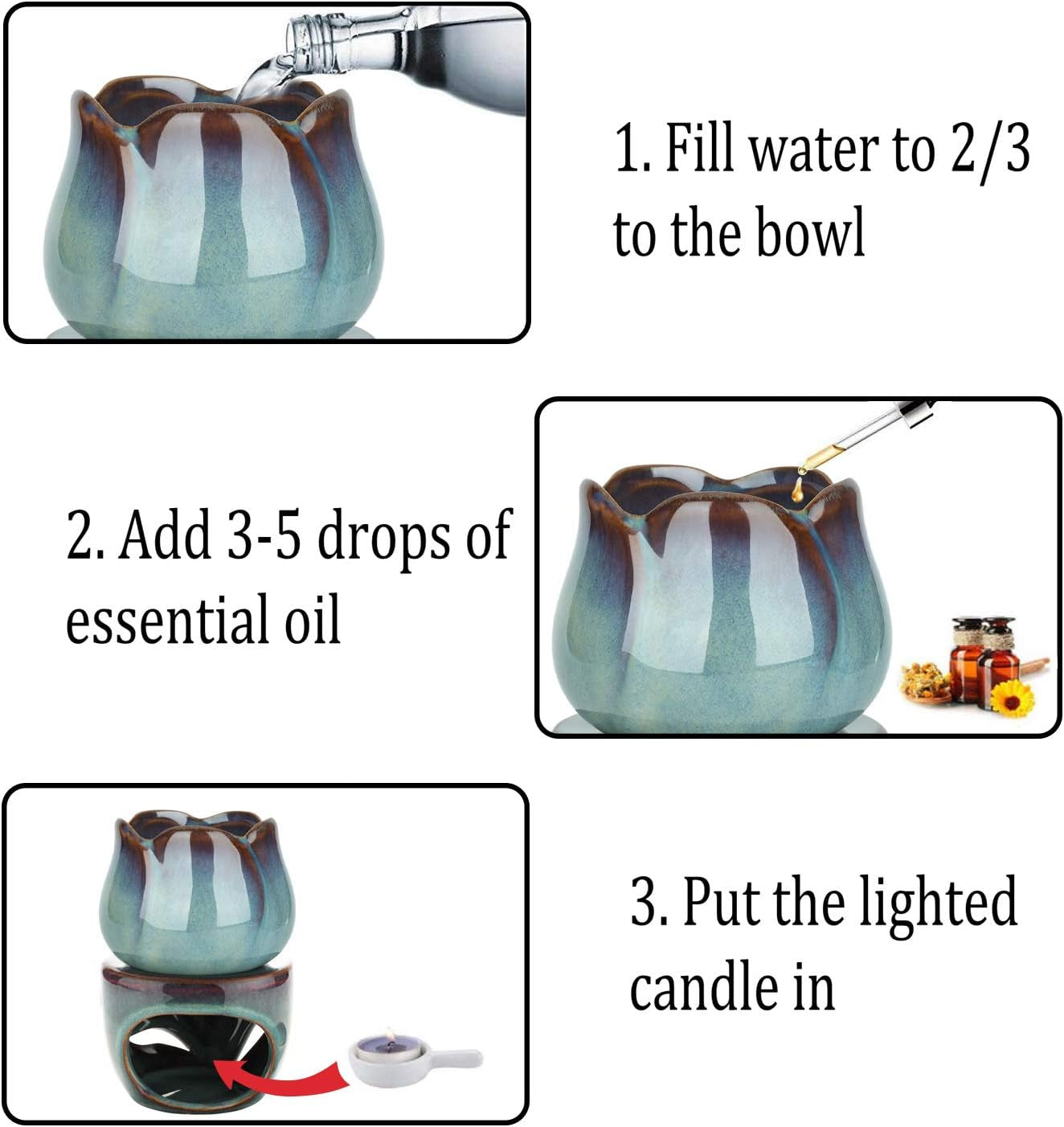 1. Fill water to 2/3 to the bowl

2. Add 3-5 drops of essential oil

3. Put the lighted candle in